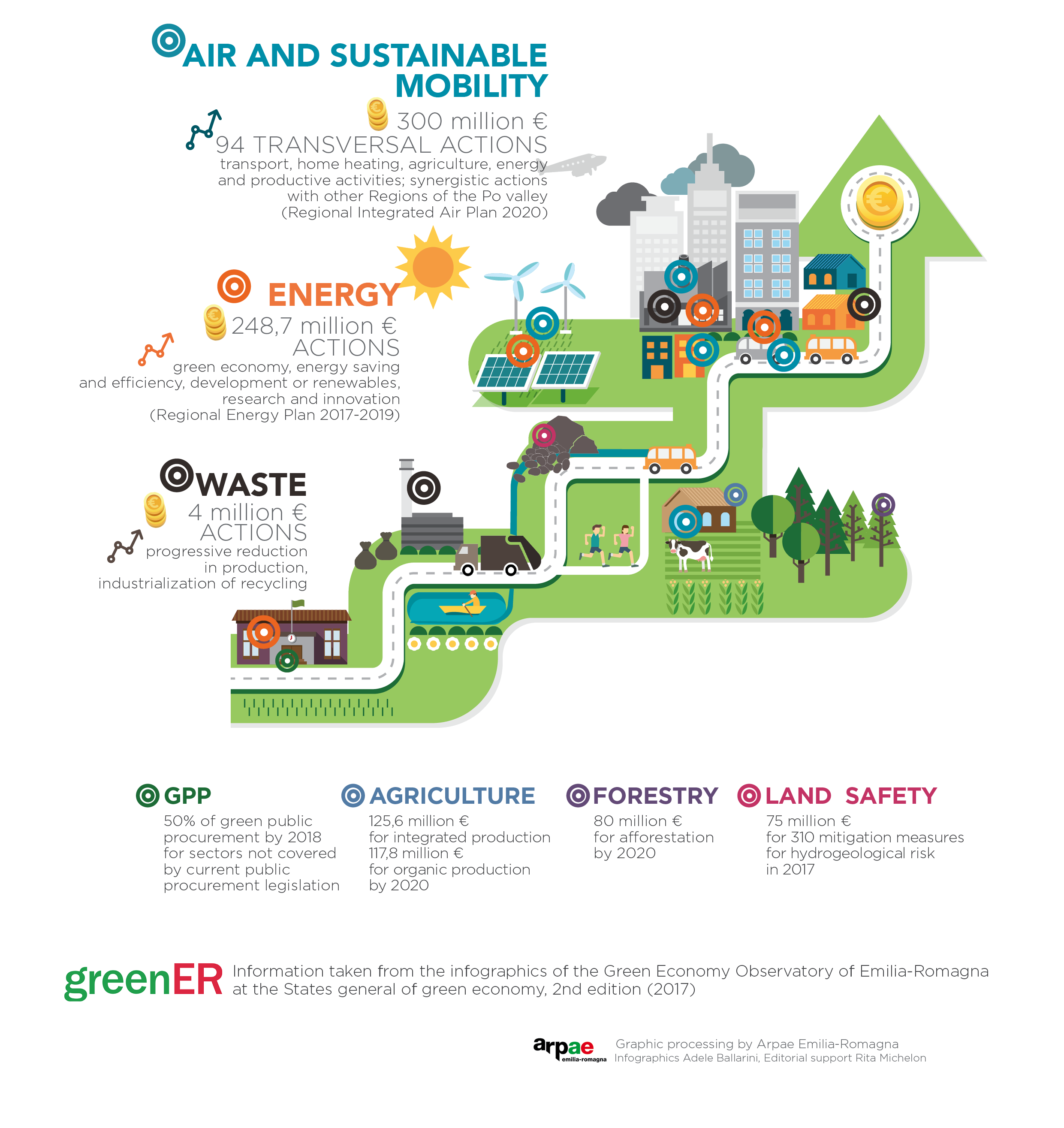 AIR AND SUSTAINABLE MOBILITY

300 million €

94 TRANSVERSAL ACTIONS

transport, home heating, agriculture, energy and productive activities; synergistic actions with other Regions of the Po valley (Regional Integrated Air Plan 2020)

ENERGY

248,7 million €

ACTIONS

green economy, energy saving and efficiency, development or renewables, research and innovation (Regional Energy Plan 2017-2019)

WASTE

4 million €

ACTIONS

progressive reduction in production, industrialization of recycling

GPP

50% of green public procurement by 2018 for sectors not covered by current public procurement legislation

AGRICULTURE

125,6 million € for integrated production 117,8 million € for organic production by 2020

FORESTRY

80 million € for afforestation by 2020

LAND SAFETY

75 million € for 310 mitigation measures for hydrogeological risk in 2017

greenER Information taken from the infographics of the Green Economy Observatory of Emilia-Romagna at the States general of green economy, 2nd edition (2017)

arpae emilia-romagna

Graphic processing by Arpae Emilia-Romagna
Infographics Adele Ballarini, Editorial support Rita Michelon